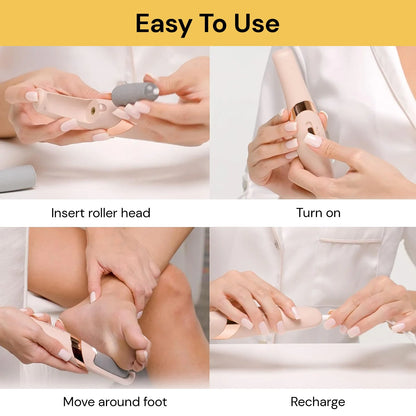 Easy To Use

Insert roller head

Turn on

Move around foot

Recharge