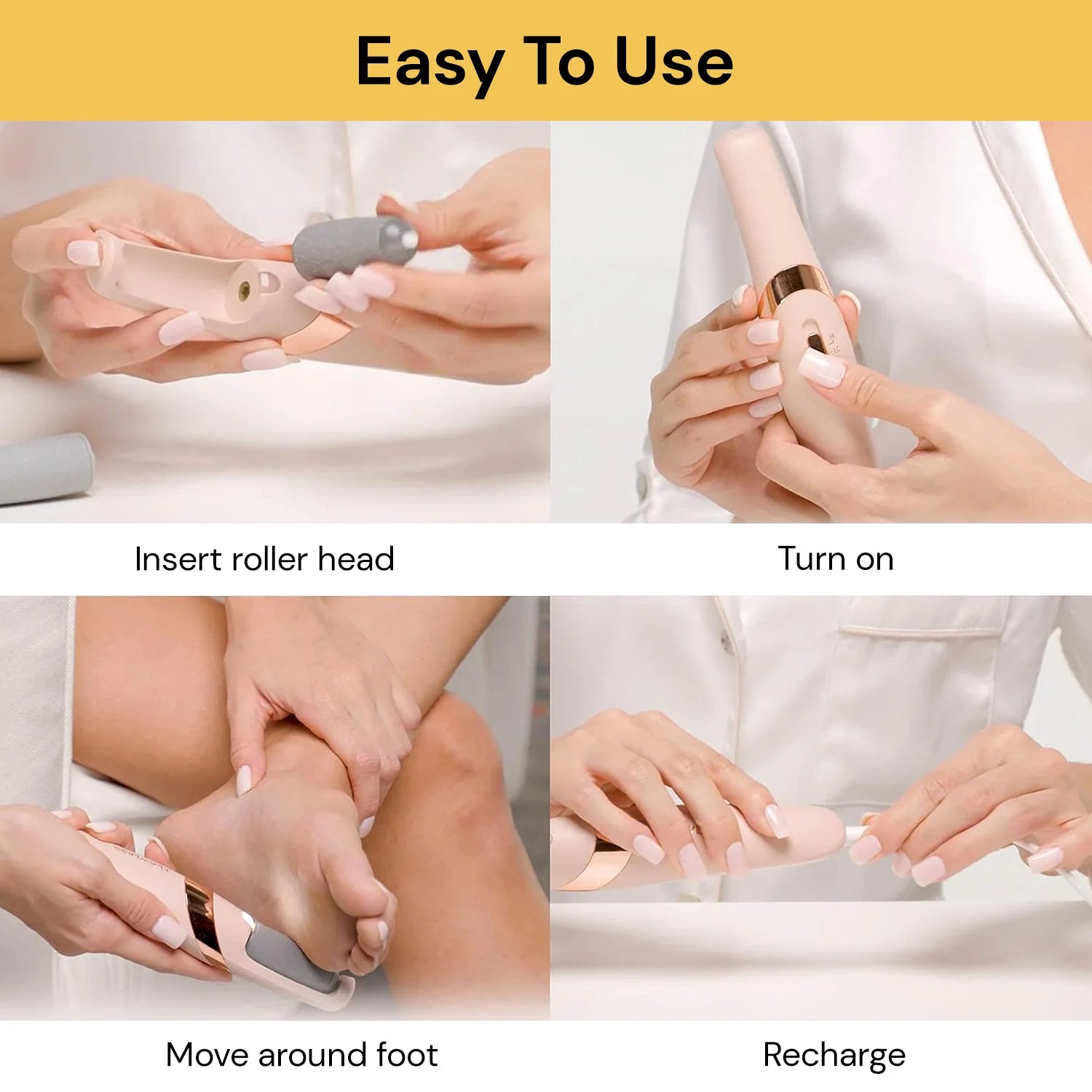 Easy To Use

Insert roller head

Turn on

Move around foot

Recharge